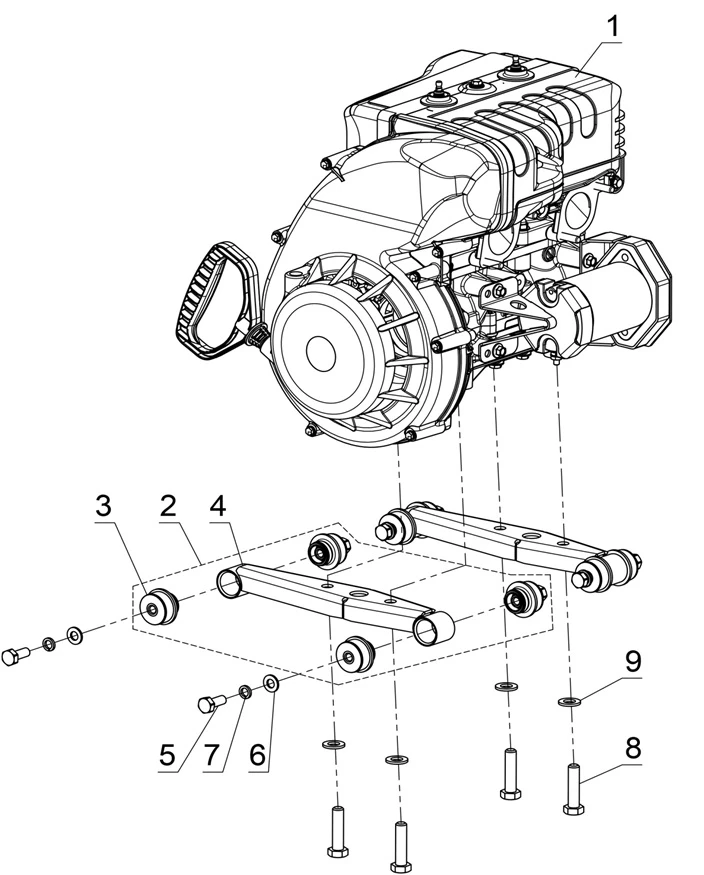 1
3
2
4
9
8
5
7
6